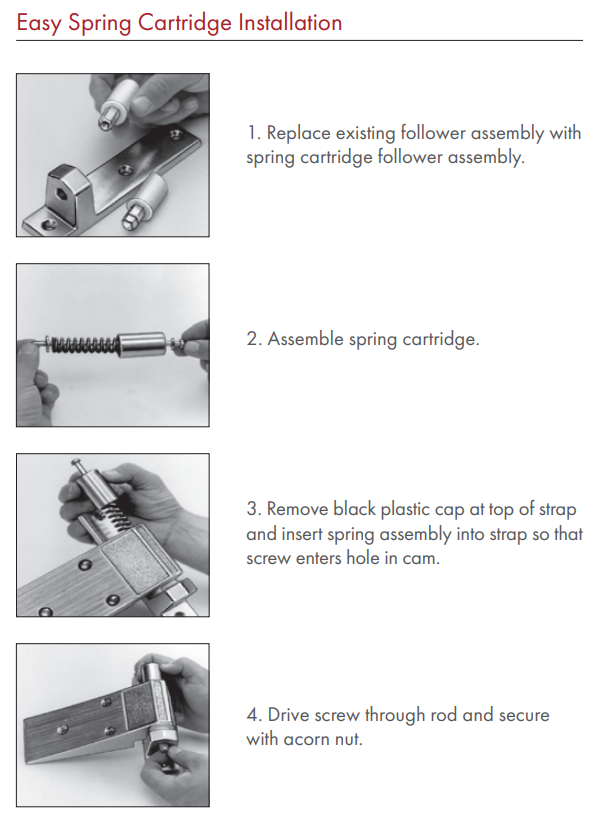 Easy Spring Cartridge Installation

1. Replace existing follower assembly with spring cartridge follower assembly.

2. Assemble spring cartridge.

3. Remove black plastic cap at top of strap and insert spring assembly into strap so that screw enters hole in cam.

4. Drive screw through rod and secure with acorn nut.